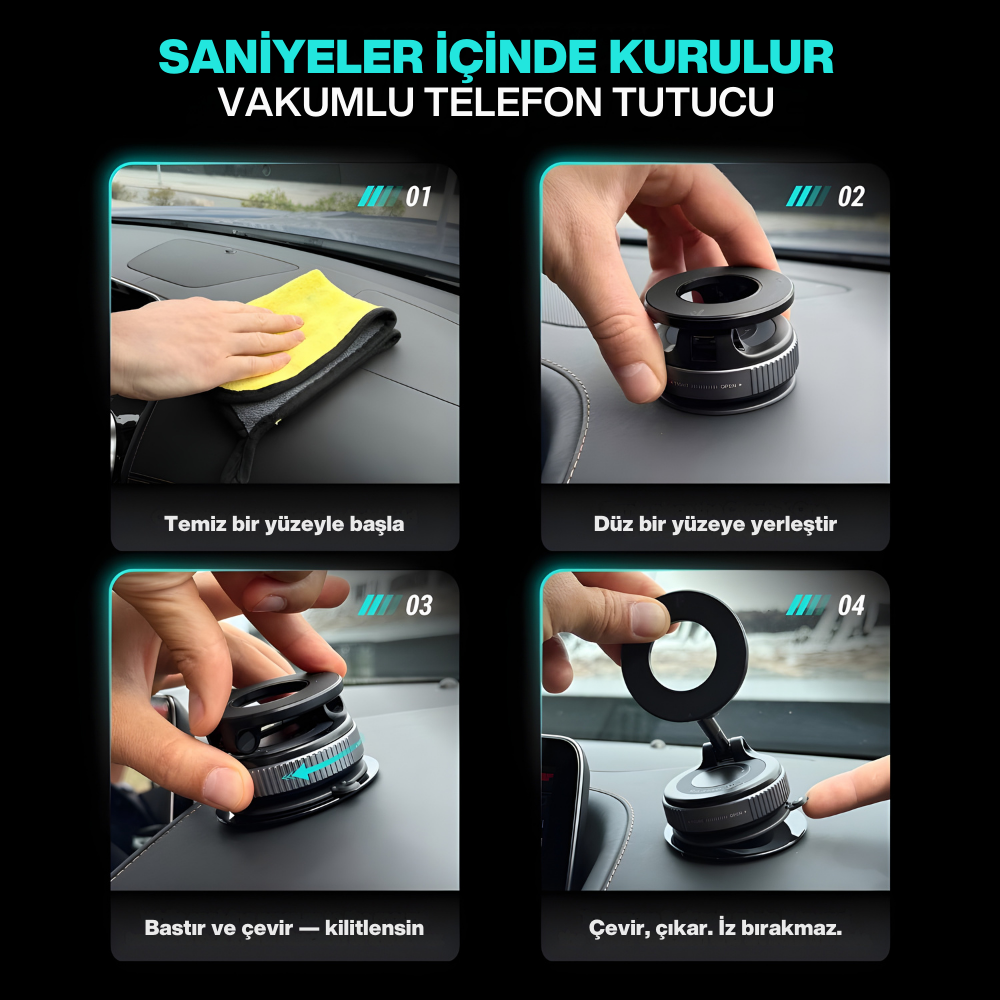 SANİYELER İÇİNDE KURULUR
VAKUMLU TELEFON TUTUCU

01

Temiz bir yüzeyle başla

02

OPEN

Düz bir yüzeye yerleştir

03

Bastır ve çevir — kilitlensin

04

Çevir, çıkar. İz bırakmaz.