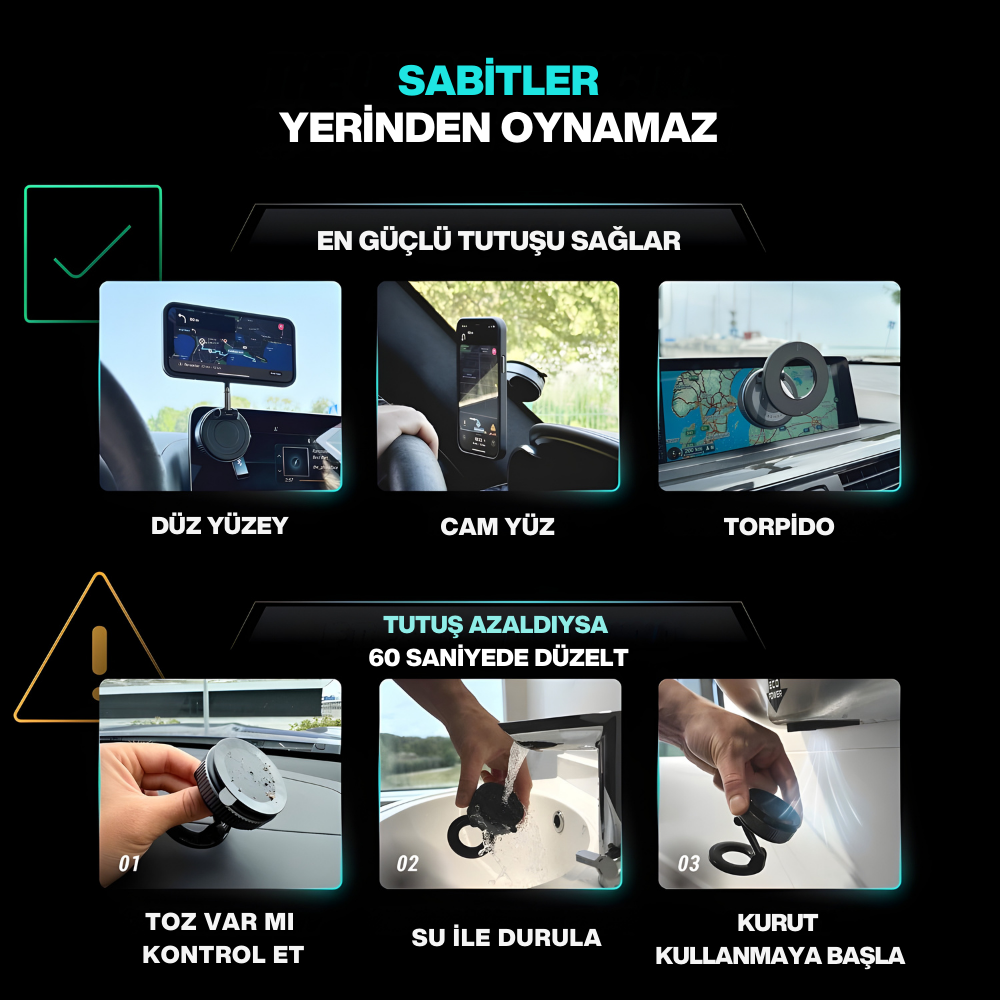 SABİTLER
YERİNDEN OYNAMAZ

EN GÜÇLÜ TUTUŞU SAĞLAR

DÜZ YÜZEY

CAM YÜZ

TORPİDO

TUTUŞ AZALDIYSA
60 SANİYEDE DÜZELT

01

02

03

TOZ VAR MI KONTROL ET

SU İLE DURULA

KURUT KULLANMAYA BAŞLA